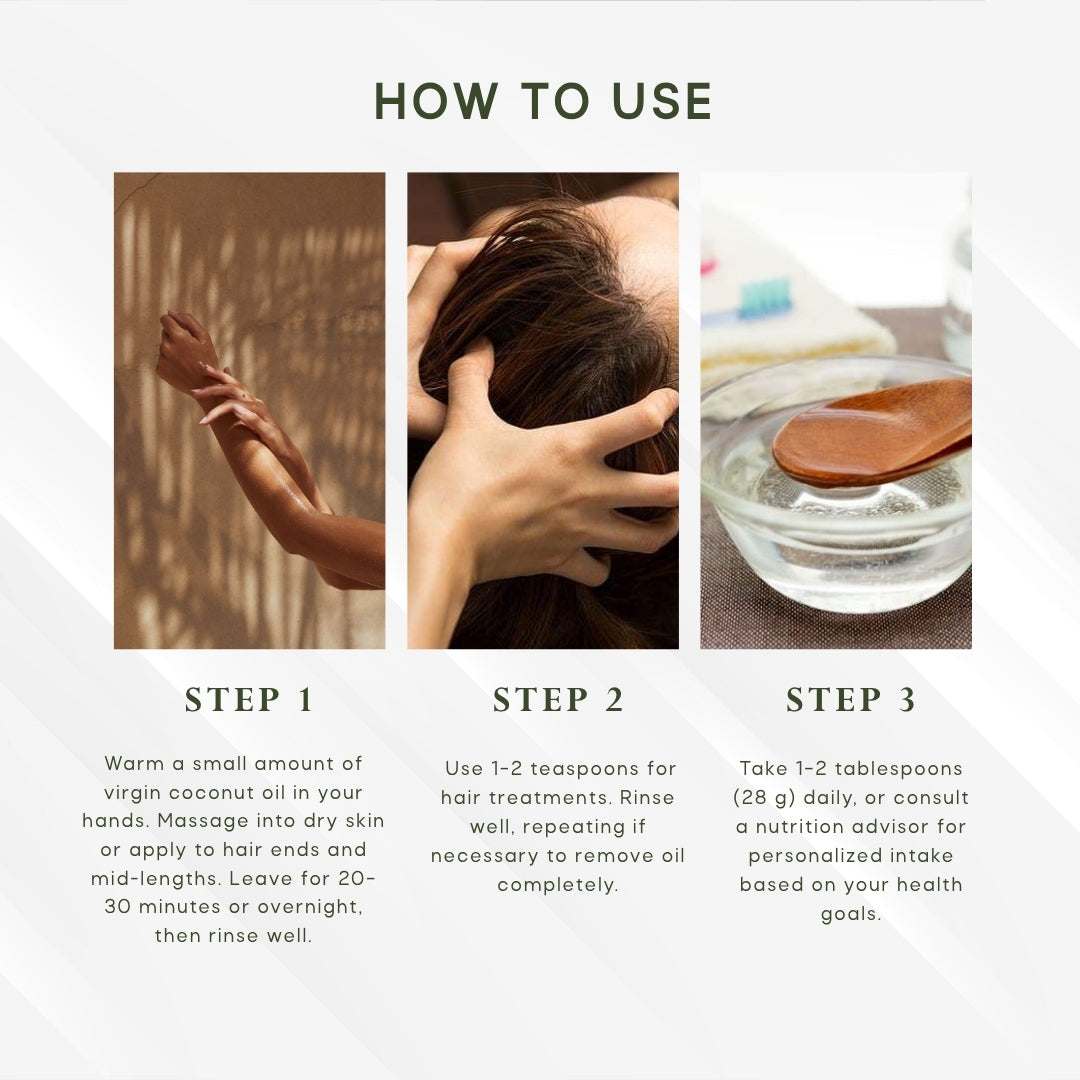 HOW TO USE

STEP 1

Warm a small amount of virgin coconut oil in your hands. Massage into dry skin or apply to hair ends and mid-lengths. Leave for 20-30 minutes or overnight, then rinse well.

STEP 2

Use 1-2 teaspoons for hair treatments. Rinse well, repeating if necessary to remove oil completely.

STEP 3

Take 1-2 tablespoons (28 g) daily, or consult a nutrition advisor for personalized intake based on your health goals.