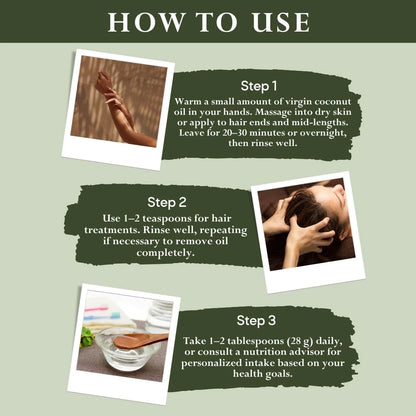 HOW TO USE

Step 1

Warm a small amount of virgin coconut oil in your hands. Massage into dry skin or apply to hair ends and mid-lengths. Leave for 20–30 minutes or overnight, then rinse well.

Step 2

Use 1–2 teaspoons for hair treatments. Rinse well, repeating if necessary to remove oil completely.

Step 3

Take 1–2 tablespoons (28 g) daily, or consult a nutrition advisor for personalized intake based on your health goals.