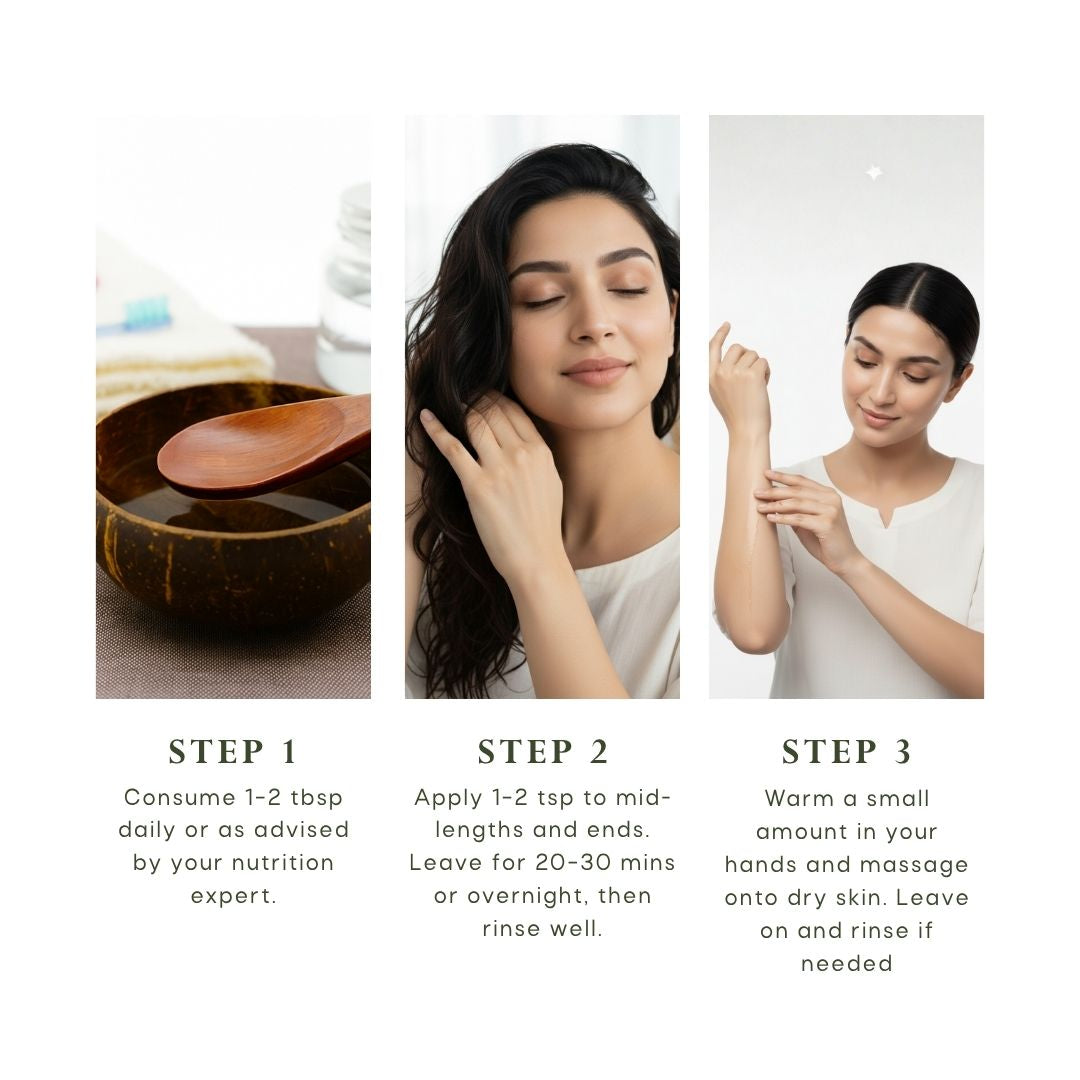 STEP 1
Consume 1-2 tbsp daily or as advised by your nutrition expert.

STEP 2
Apply 1-2 tsp to mid-lengths and ends. Leave for 20-30 mins or overnight, then rinse well.

STEP 3
Warm a small amount in your hands and massage onto dry skin. Leave on and rinse if needed