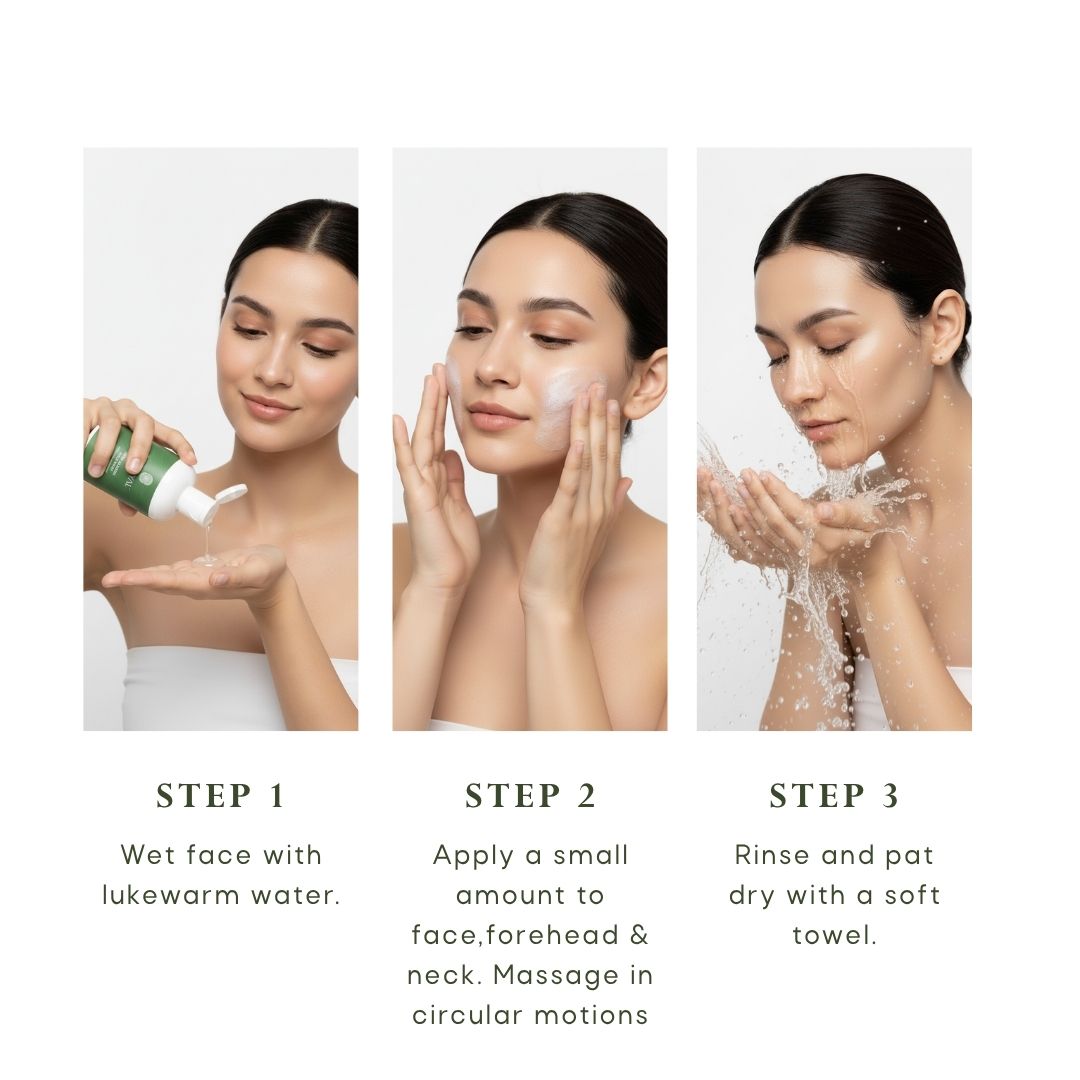 STEP 1

Wet face with lukewarm water.

STEP 2

Apply a small amount to face,forehead & neck. Massage in circular motions

STEP 3

Rinse and pat dry with a soft towel.