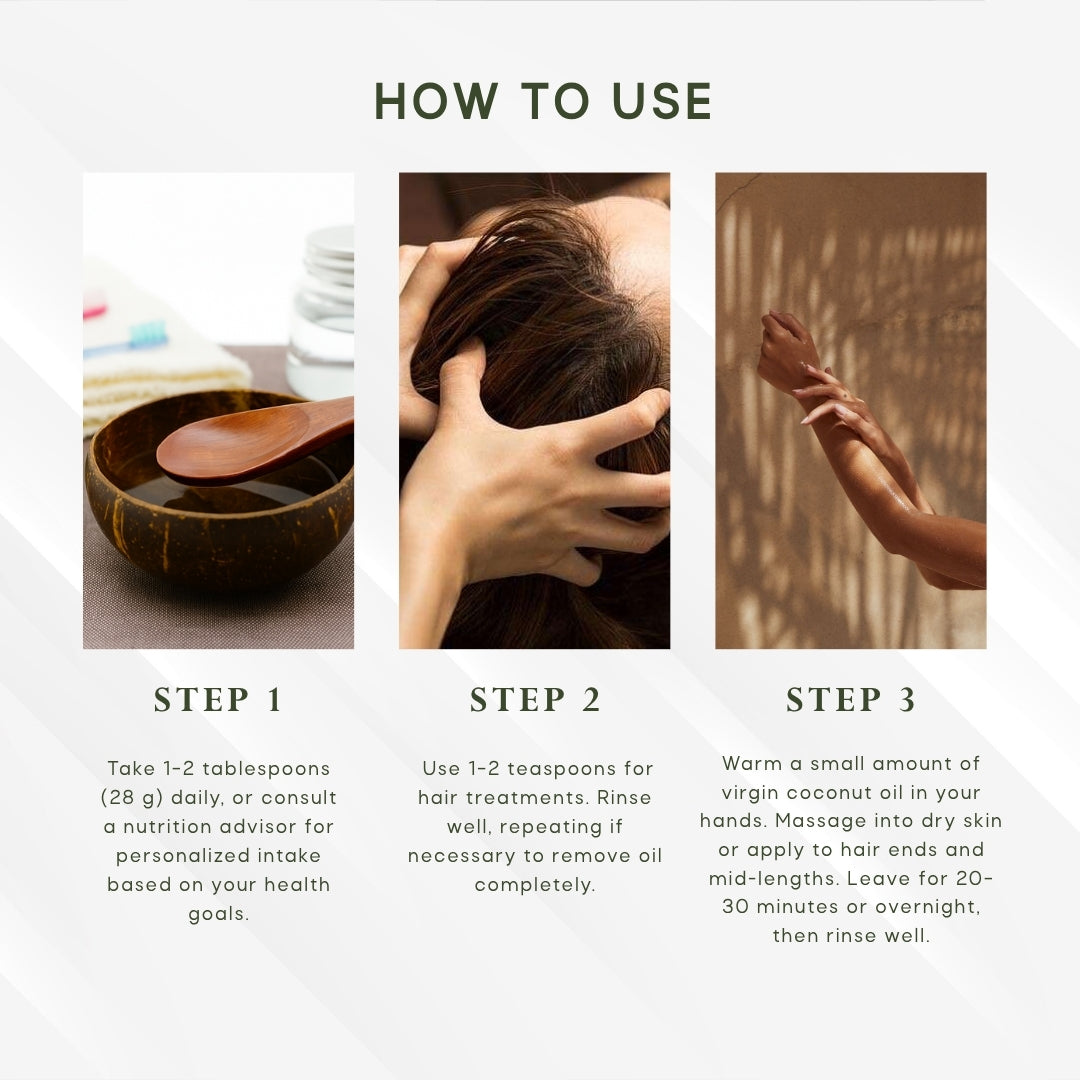 HOW TO USE

STEP 1

Take 1-2 tablespoons (28 g) daily, or consult a nutrition advisor for personalized intake based on your health goals.

STEP 2

Use 1-2 teaspoons for hair treatments. Rinse well, repeating if necessary to remove oil completely.

STEP 3

Warm a small amount of virgin coconut oil in your hands. Massage into dry skin or apply to hair ends and mid-lengths. Leave for 20-30 minutes or overnight, then rinse well.