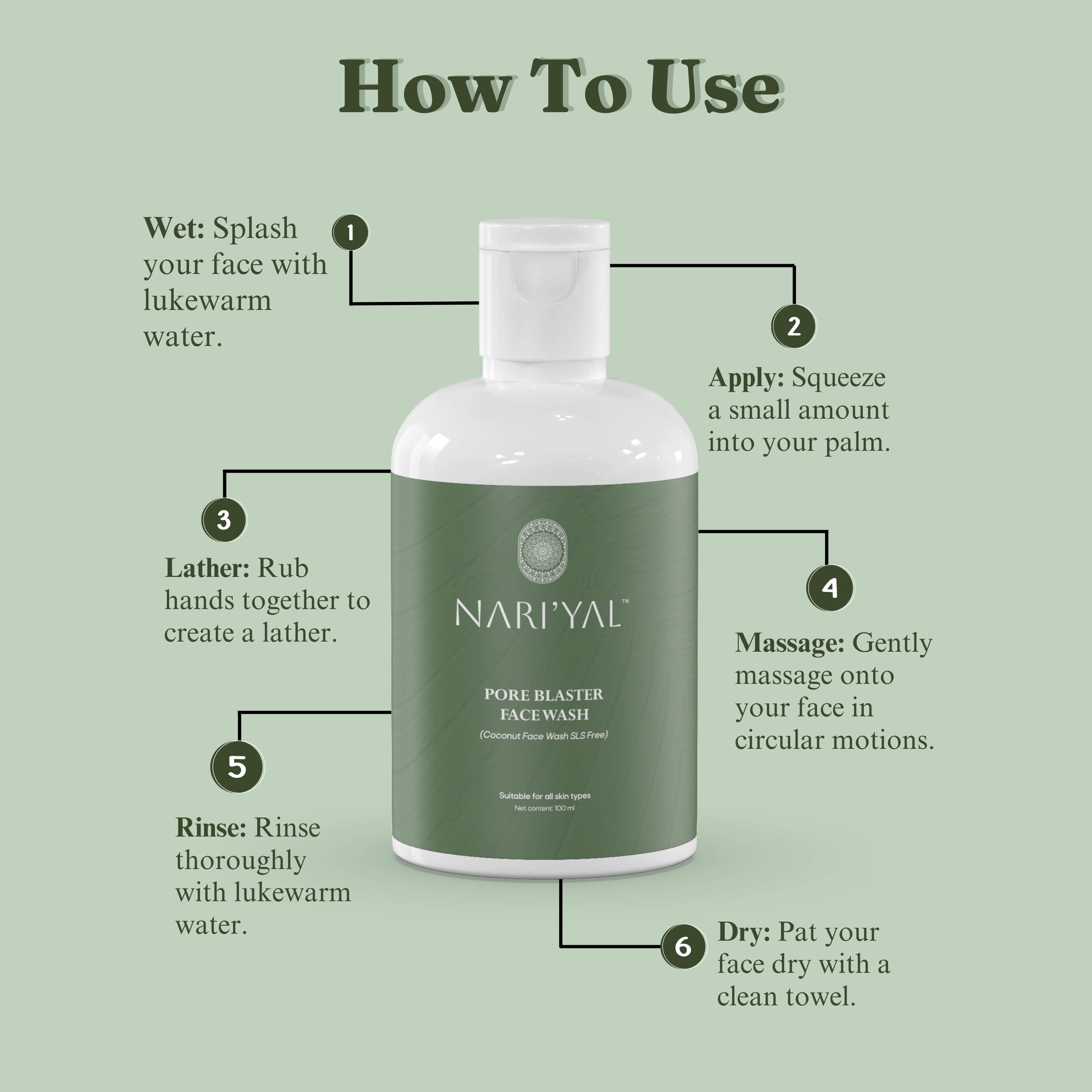 How To Use

1

Wet: Splash your face with lukewarm water.

2

Apply: Squeeze a small amount into your palm.

3

Lather: Rub hands together to create a lather.

4

Massage: Gently massage onto your face in circular motions.

5

Rinse: Rinse thoroughly with lukewarm water.

6

Dry: Pat your face dry with a clean towel.

NARI'YAL™

PORE BLASTER FACE WASH

(Coconut Face Wash SLS Free)

Suitable for all skin types

Net content: 100 ml