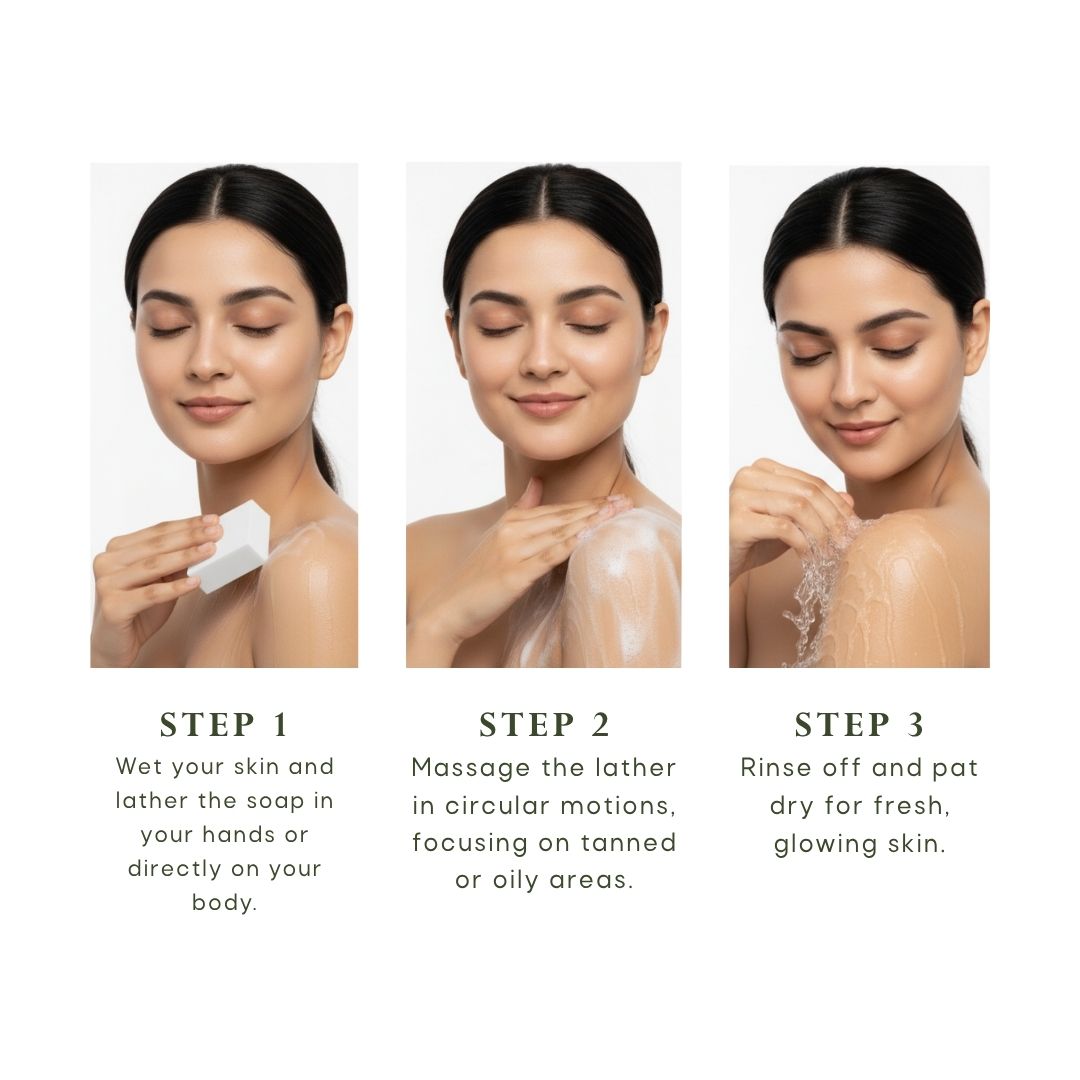 STEP 1
Wet your skin and lather the soap in your hands or directly on your body.

STEP 2
Massage the lather in circular motions, focusing on tanned or oily areas.

STEP 3
Rinse off and pat dry for fresh, glowing skin.