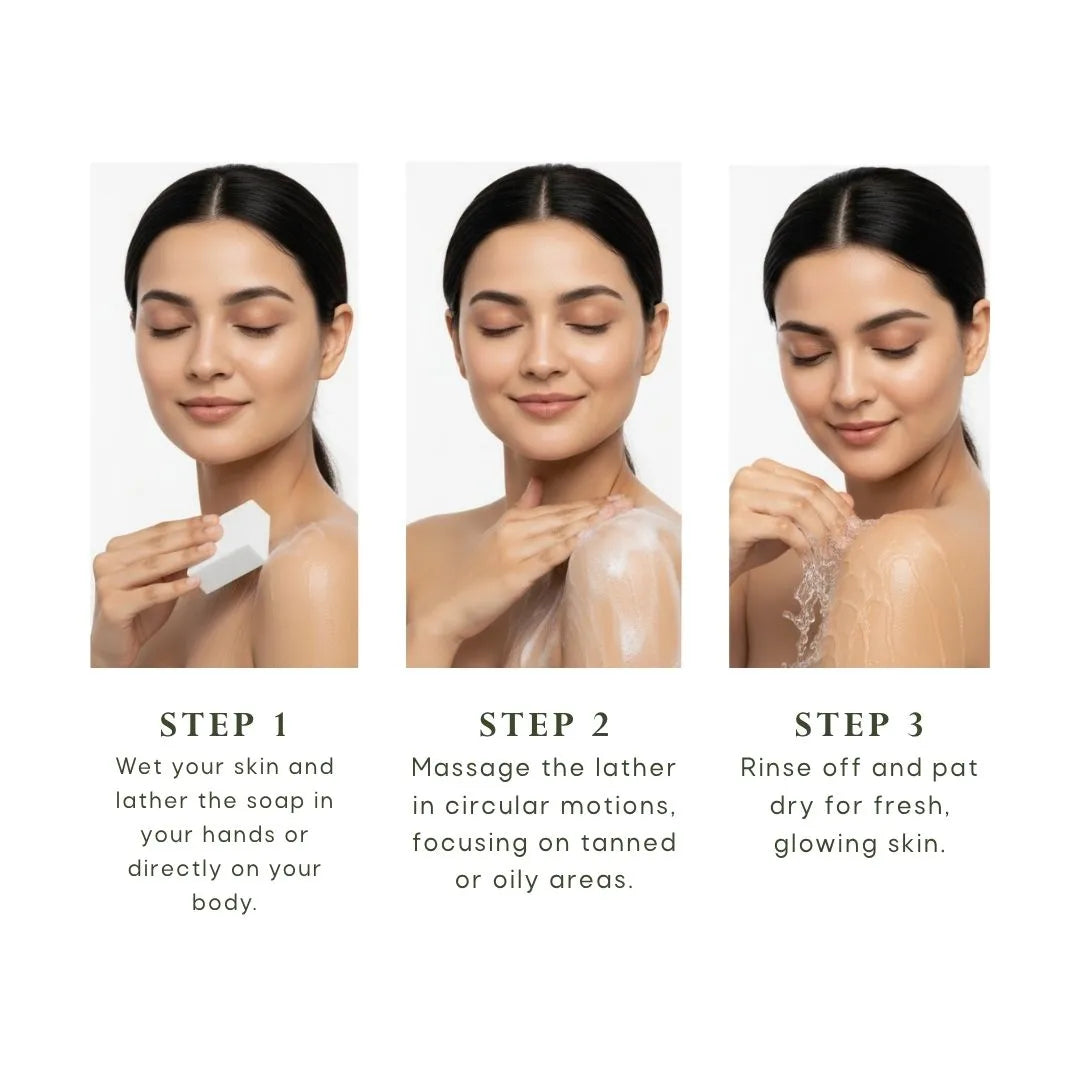 STEP 1
Wet your skin and lather the soap in your hands or directly on your body.

STEP 2
Massage the lather in circular motions, focusing on tanned or oily areas.

STEP 3
Rinse off and pat dry for fresh, glowing skin.