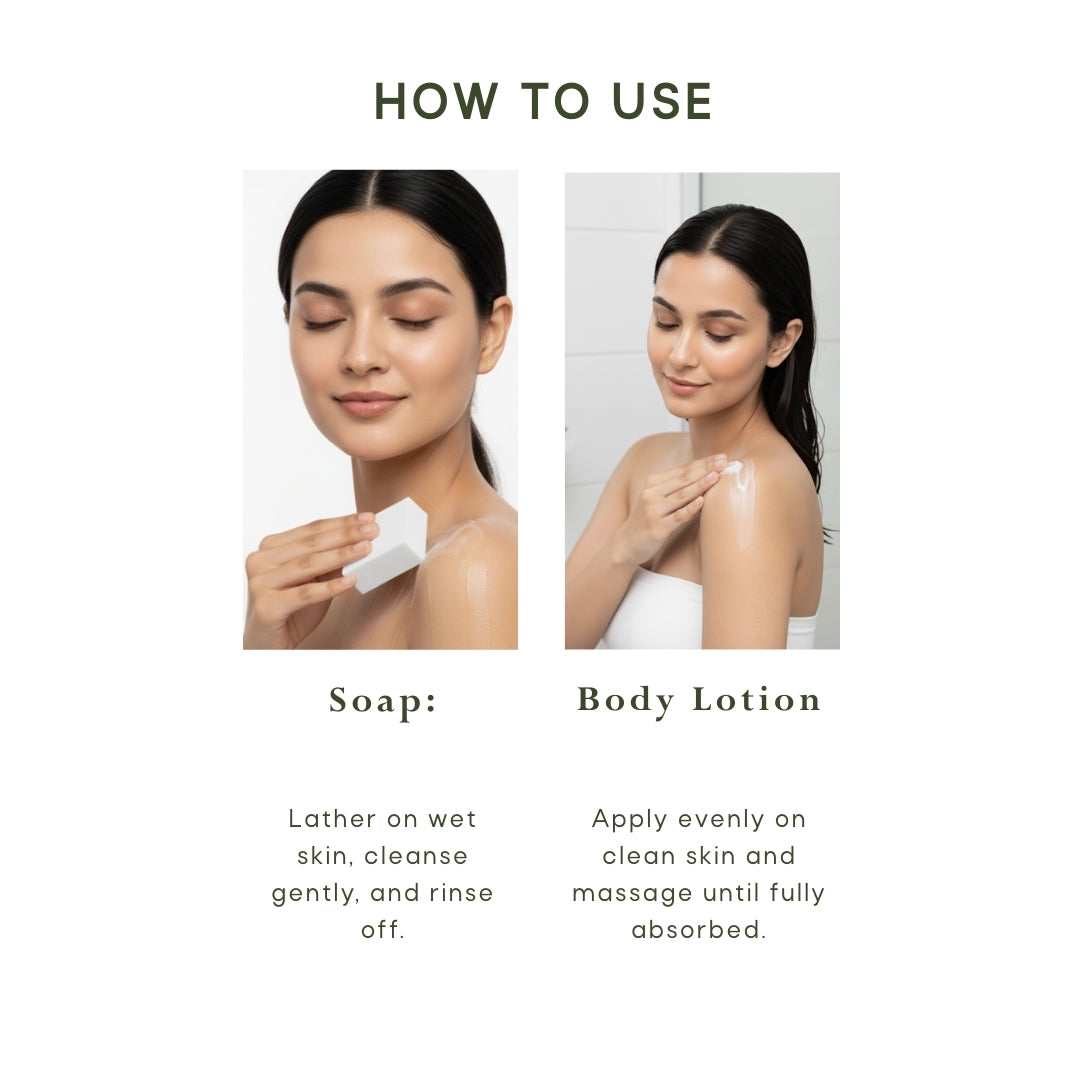 HOW TO USE

Soap:

Lather on wet skin, cleanse gently, and rinse off.

Body Lotion

Apply evenly on clean skin and massage until fully absorbed.