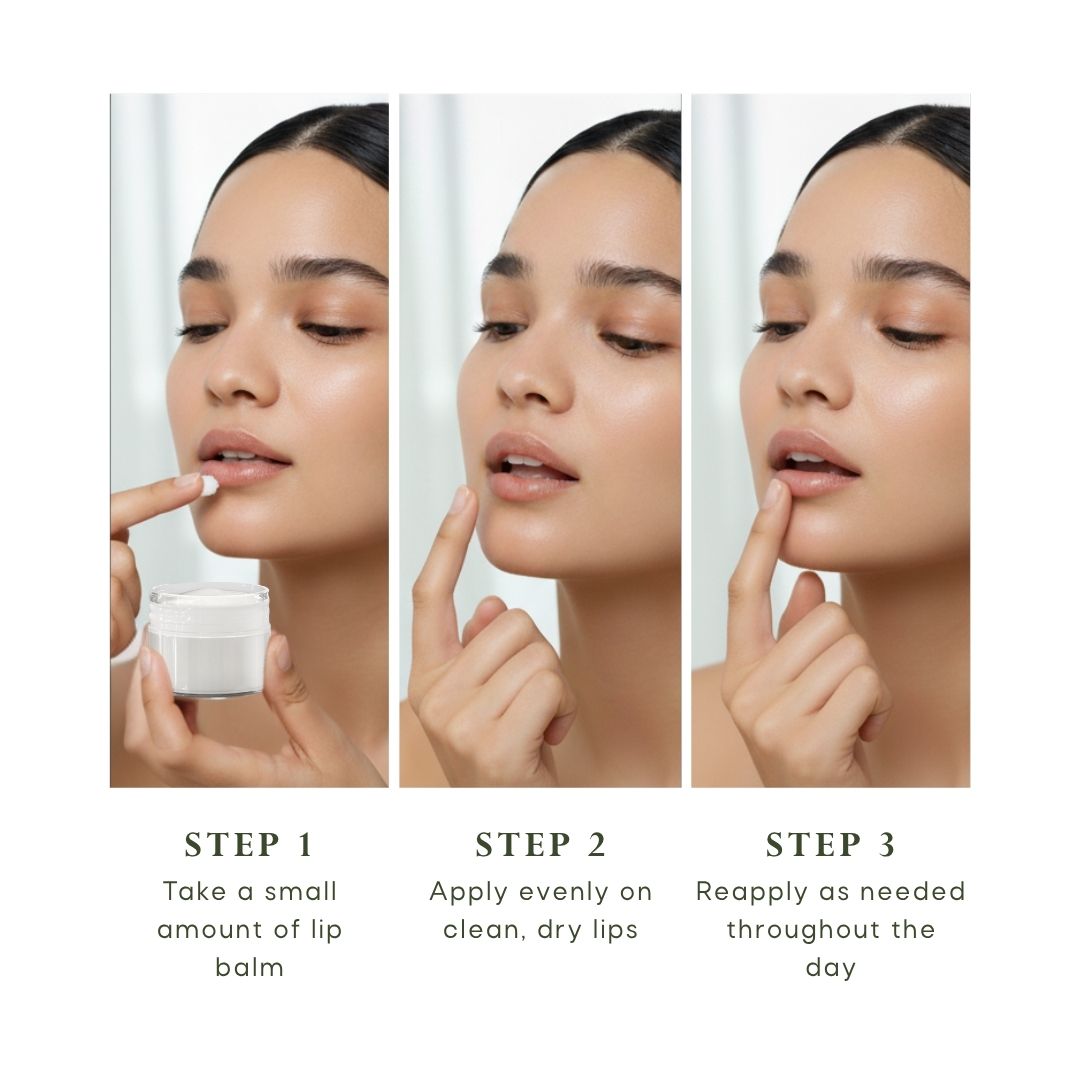 STEP 1
Take a small amount of lip balm

STEP 2
Apply evenly on clean, dry lips

STEP 3
Reapply as needed throughout the day