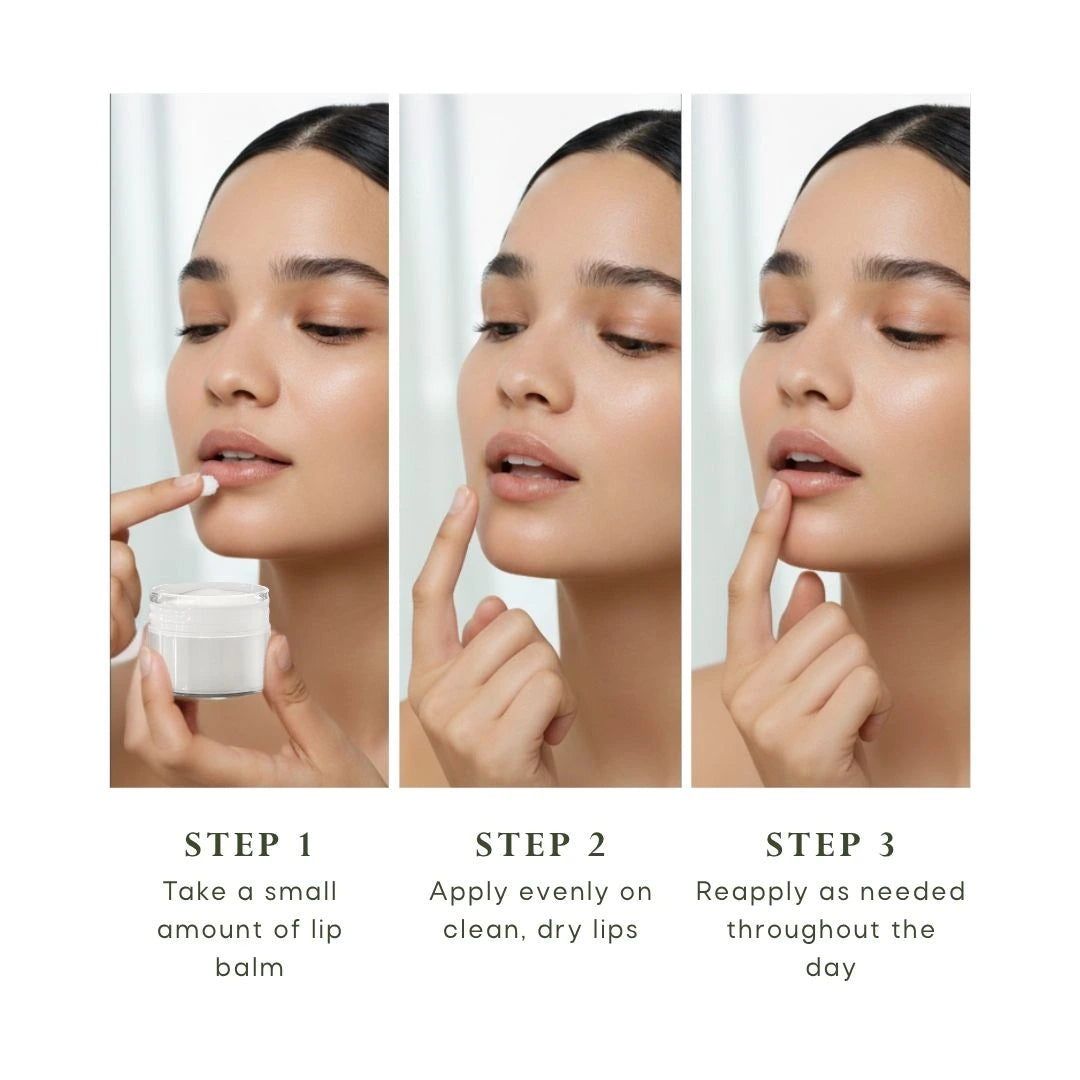 STEP 1
Take a small amount of lip balm

STEP 2
Apply evenly on clean, dry lips

STEP 3
Reapply as needed throughout the day