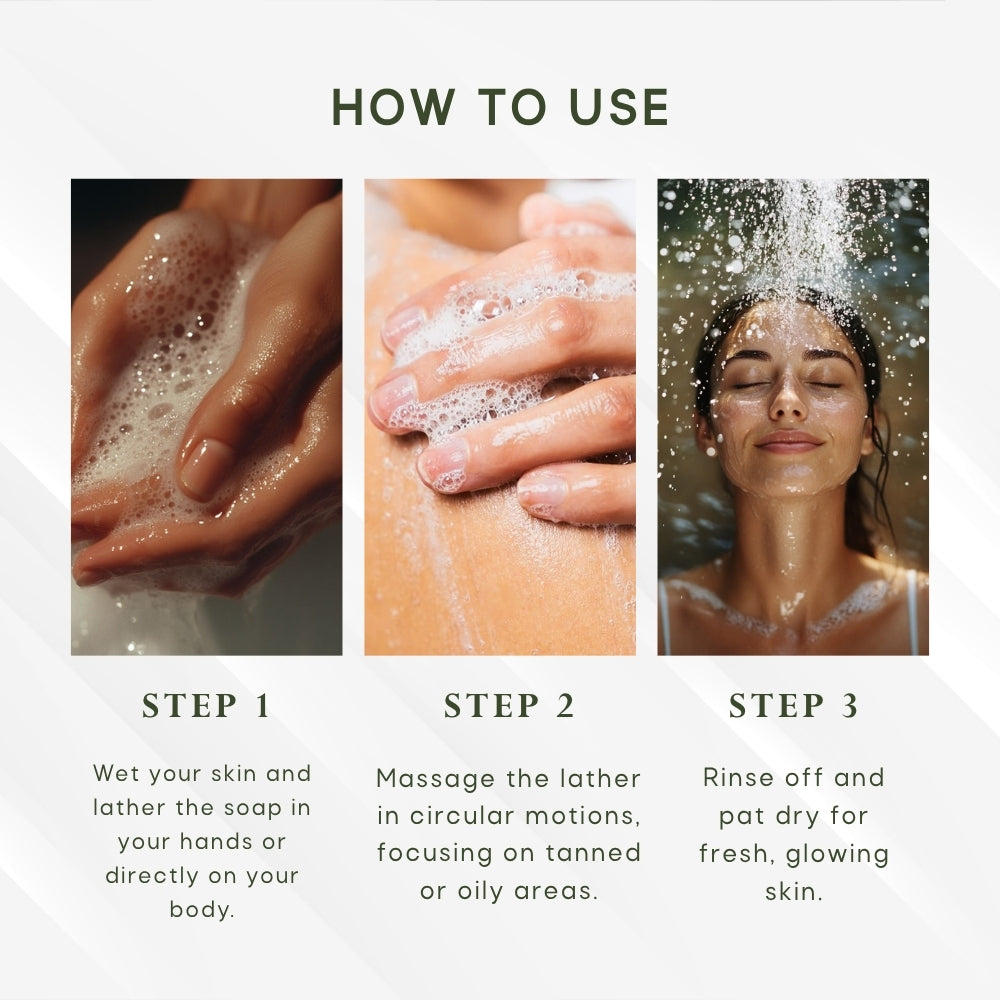 HOW TO USE

STEP 1

Wet your skin and lather the soap in your hands or directly on your body.

STEP 2

Massage the lather in circular motions, focusing on tanned or oily areas.

STEP 3

Rinse off and pat dry for fresh, glowing skin.